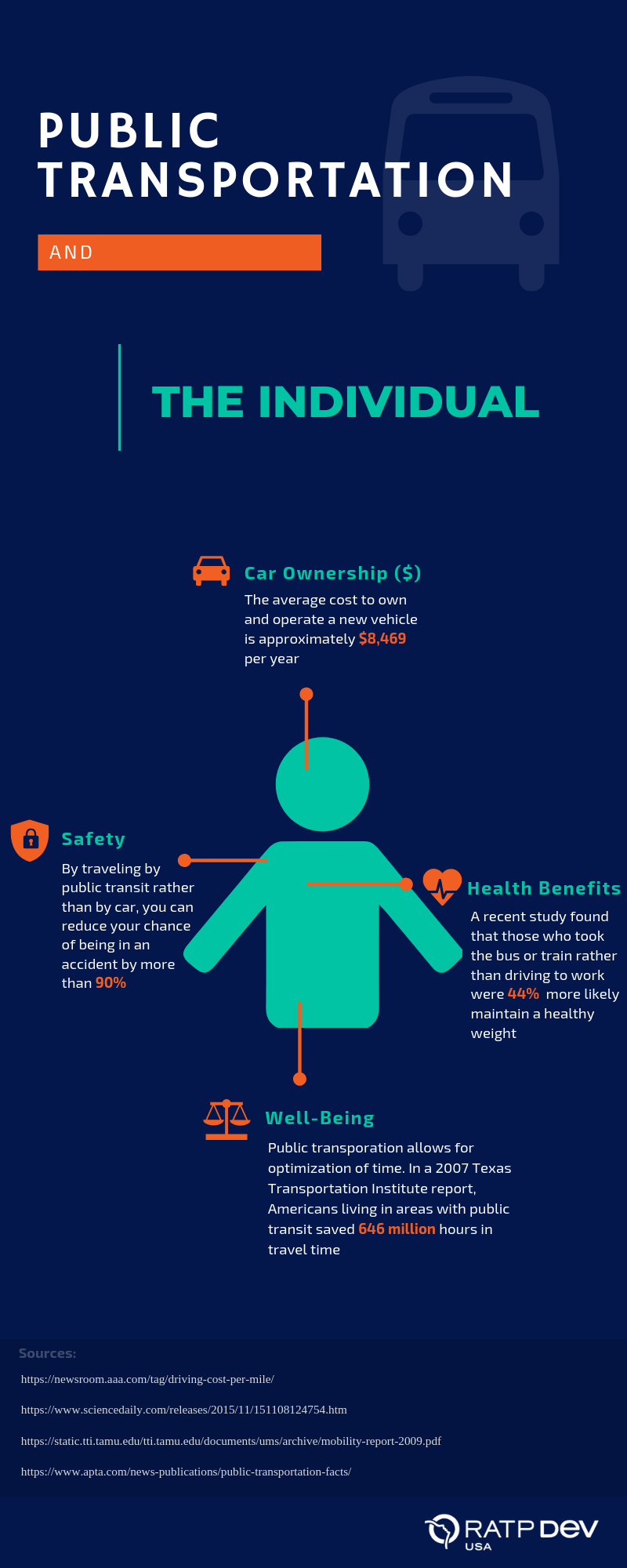 PUBLIC TRANSPORTATION

AND

THE INDIVIDUAL

Car Ownership ($)

The average cost to own and operate a new vehicle is approximately $8,469 per year

Safety

By traveling by public transit rather than by car, you can reduce your chance of being in an accident by more than 90%

Health Benefits

A recent study found that those who took the bus or train rather than driving to work were 44% more likely maintain a healthy weight

Well-Being

Public transporation allows for optimization of time. In a 2007 Texas Transportation Institute report, Americans living in areas with public transit saved 646 million hours in travel time

Sources:

https://newsroom.aaa.com/tag/driving-cost-per-mile/

https://www.sciencedaily.com/releases/2015/11/151108124754.htm

https://static.tti.tamu.edu/tti.tamu.edu/documents/ums/archive/mobility-report-2009.pdf

https://www.apta.com/news-publications/public-transportation-facts/

RATP DEV USA